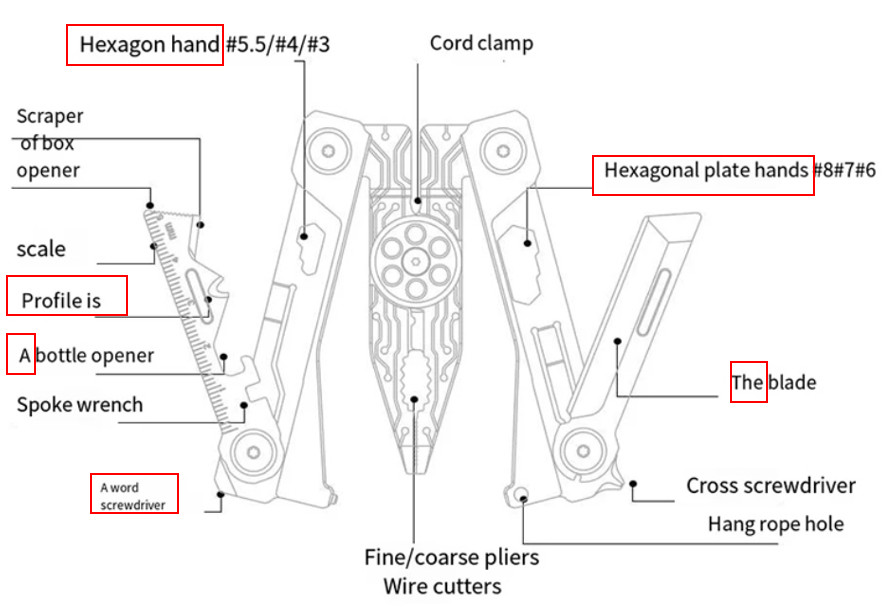 Hexagon hand #5.5/#4/#3

Cord clamp

Scraper of box opener

Hexagonal plate hands #8#7#6

scale

Profile is

A bottle opener

The blade

Spoke wrench

A word screwdriver

Cross screwdriver

Hang rope hole

Fine/coarse pliers
Wire cutters