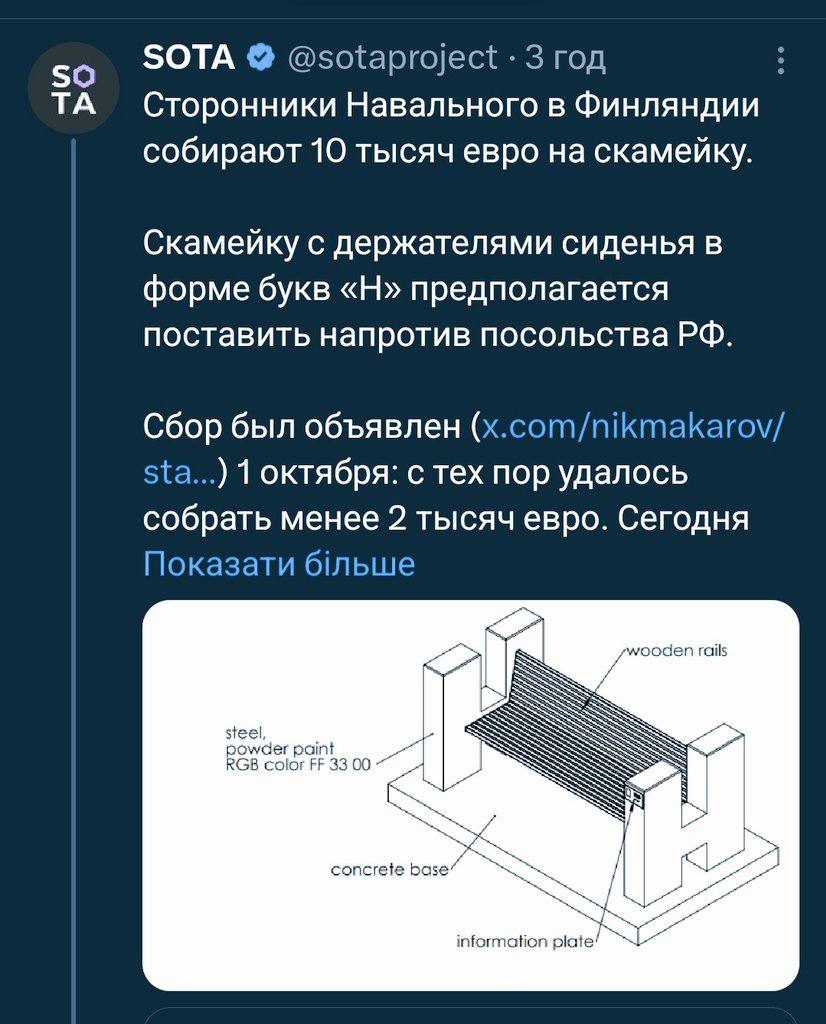 SO
TA

SOTA @sotaproject · 3 год

Сторонники Навального в Финляндии собирают 10 тысяч евро на скамейку.

Скамейку с держателями сиденья в форме букв «Н» предполагается поставить напротив посольства РФ.

Сбор был объявлен (x.com/nikmakarov/sta...) 1 октября: с тех пор удалось собрать менее 2 тысяч евро. Сегодня
Показати більше

wooden rails

steel, powder paint RGB color FF 33 00

concrete base

information plate